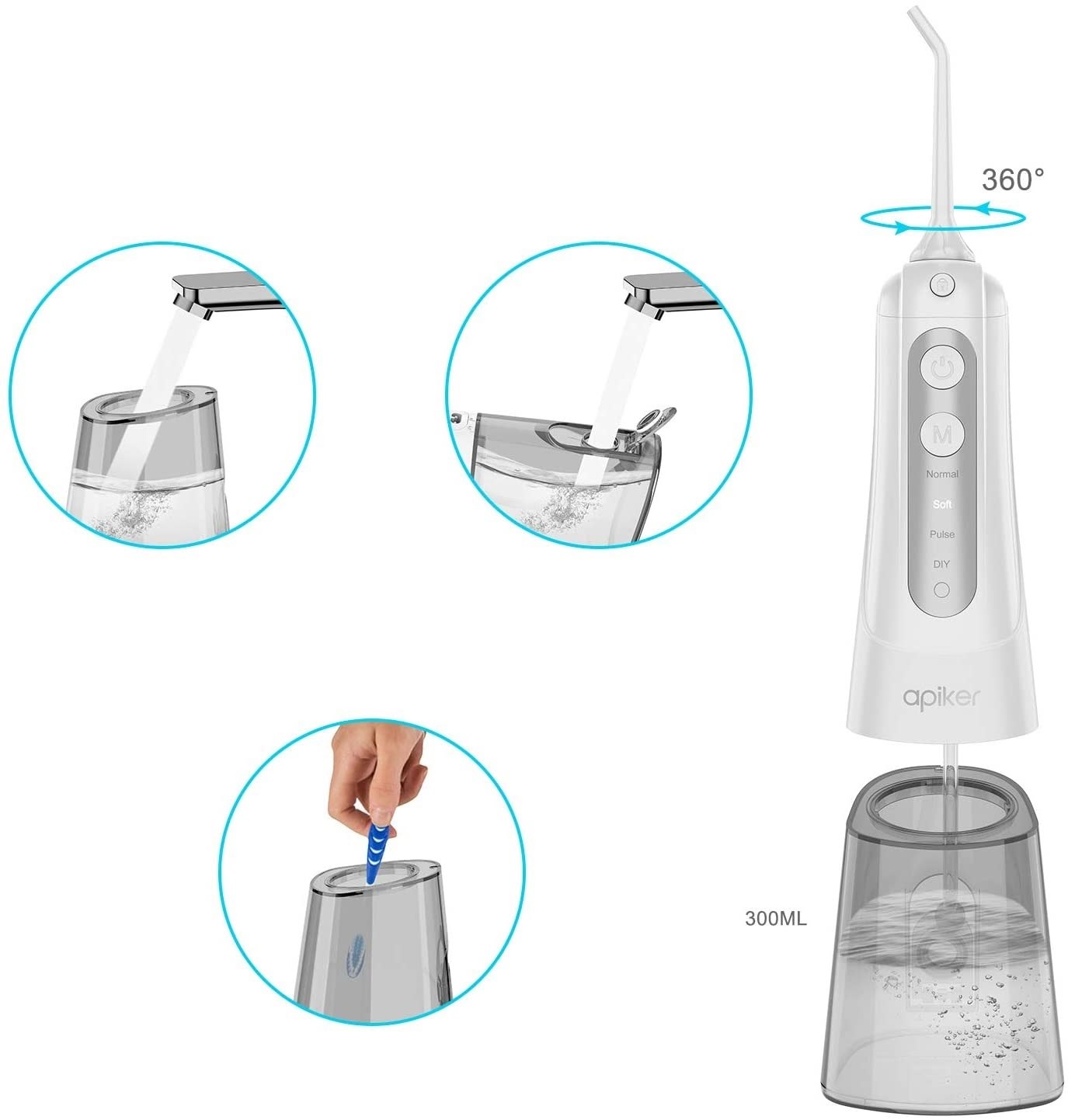 360°

M

Normal

Soft

Pulse

DIY

apiker

300ML